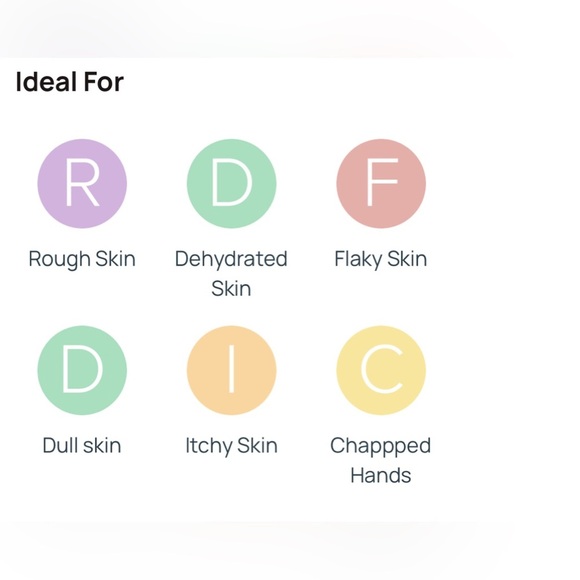 Ideal For

R

Rough Skin

D

Dehydrated Skin

F

Flaky Skin

D

Dull skin

I

Itchy Skin

C

Chappped Hands